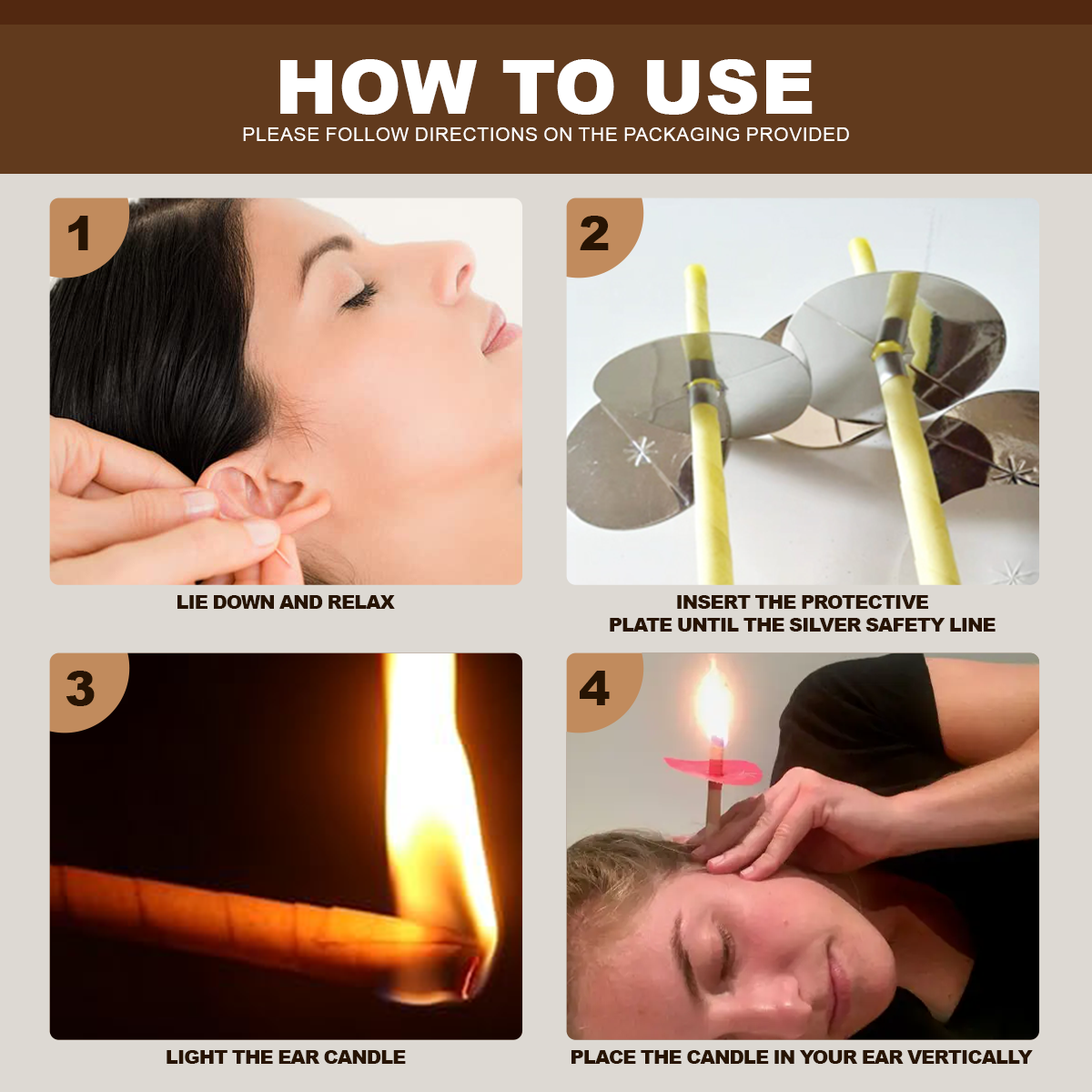 HOW TO USE
PLEASE FOLLOW DIRECTIONS ON THE PACKAGING PROVIDED

1
LIE DOWN AND RELAX

2
INSERT THE PROTECTIVE PLATE UNTIL THE SILVER SAFETY LINE

3
LIGHT THE EAR CANDLE

4
PLACE THE CANDLE IN YOUR EAR VERTICALLY